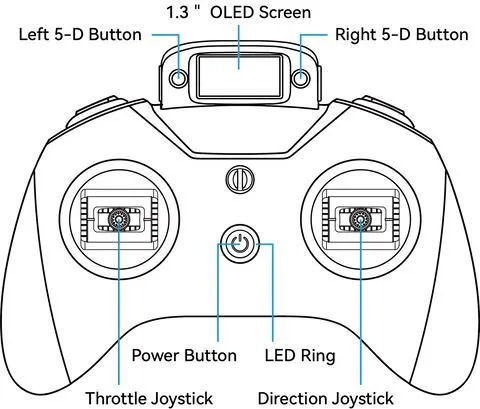 1.3 " OLED Screen

Left 5-D Button

Right 5-D Button

Power Button

LED Ring

Throttle Joystick

Direction Joystick