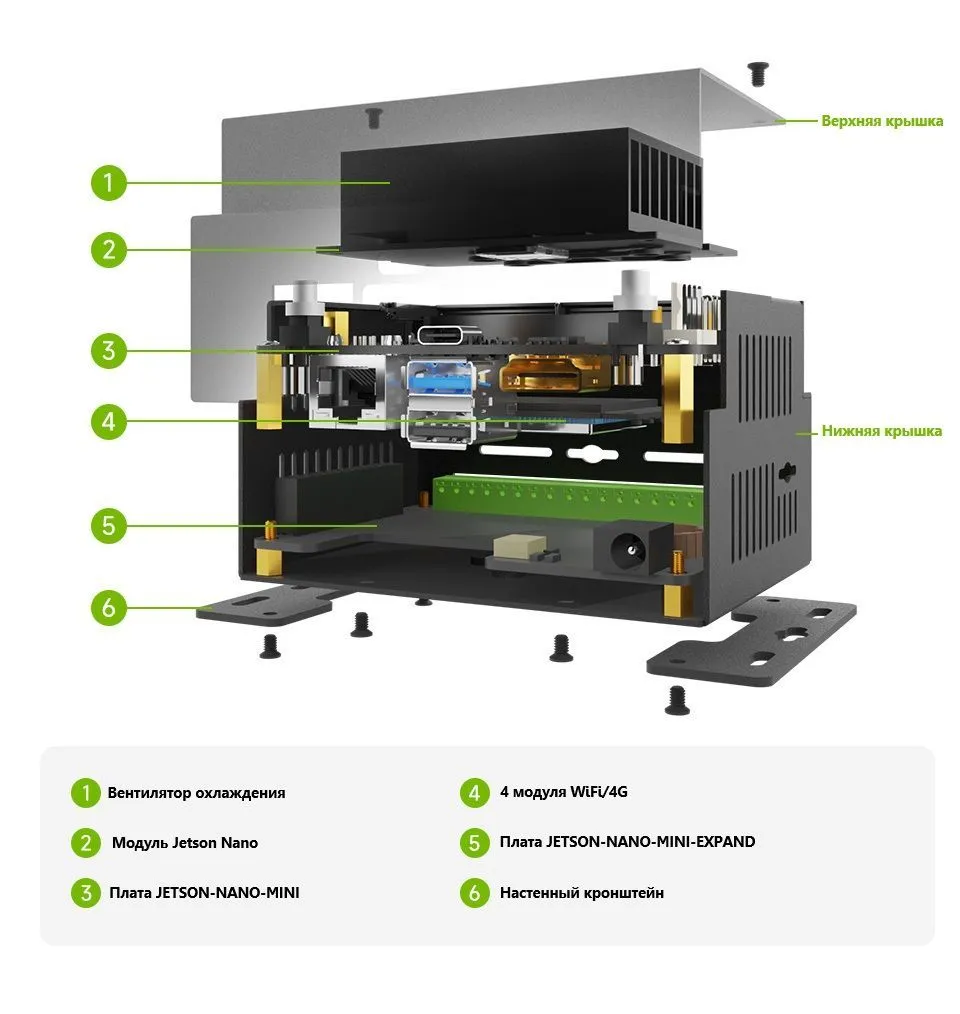 Верхняя крышка

1

2

3

4

Нижняя крышка

5

6

1 Вентилятор охлаждения

2 Модуль Jetson Nano

3 Плата JETSON-NANO-MINI

4 4 модуля WiFi/4G

5 Плата JETSON-NANO-MINI-EXPAND

6 Настенный кронштейн