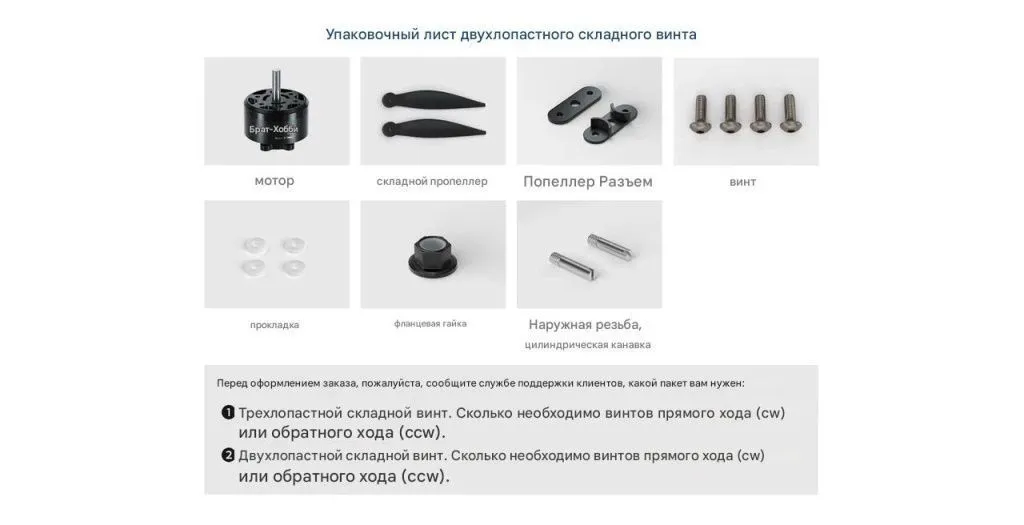 Упаковочный лист двухлопастного складного винта

Брат-Хобби

мотор

складной пропеллер

Попеллер Разъем

винт

прокладка

фланцевая гайка

Наружная резьба, цилиндрическая канавка

Перед оформлением заказа, пожалуйста, сообщите службе поддержки клиентов, какой пакет вам нужен:

❶ Трехлопастной складной винт. Сколько необходимо винтов прямого хода (cw) или обратного хода (ccw).

❷ Двухлопастной складной винт. Сколько необходимо винтов прямого хода (cw) или обратного хода (ccw).