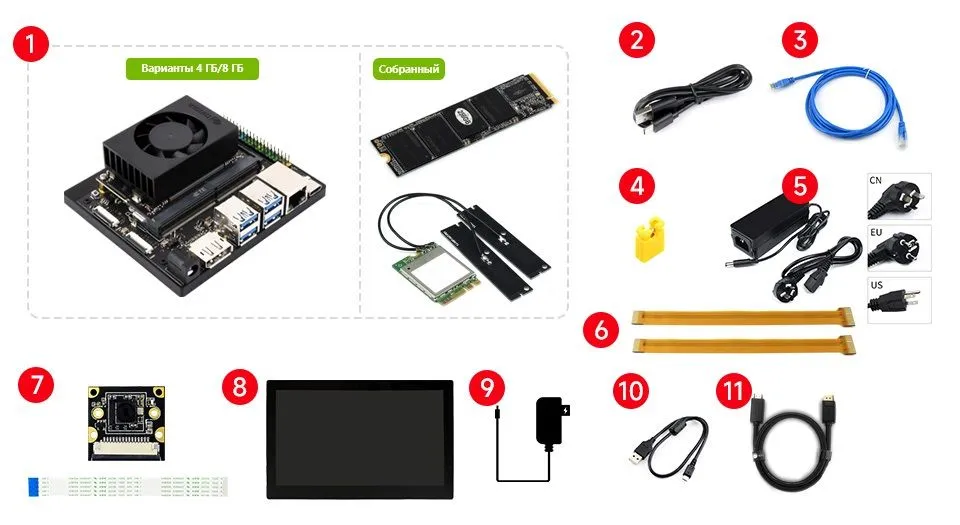 1
Варианты 4 ГБ/8 ГБ
Собранный
2
3
4
5
CN
EU
US
6
7
8
9
10
11