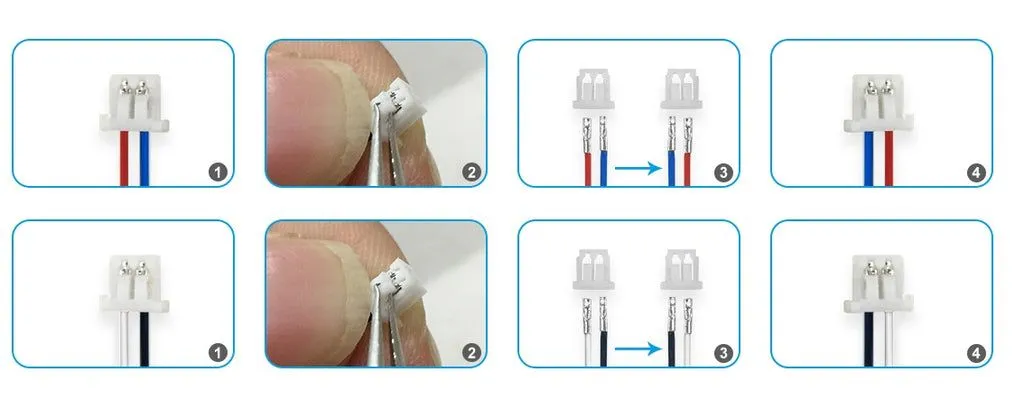 1
2
3
4
1
2
3
4