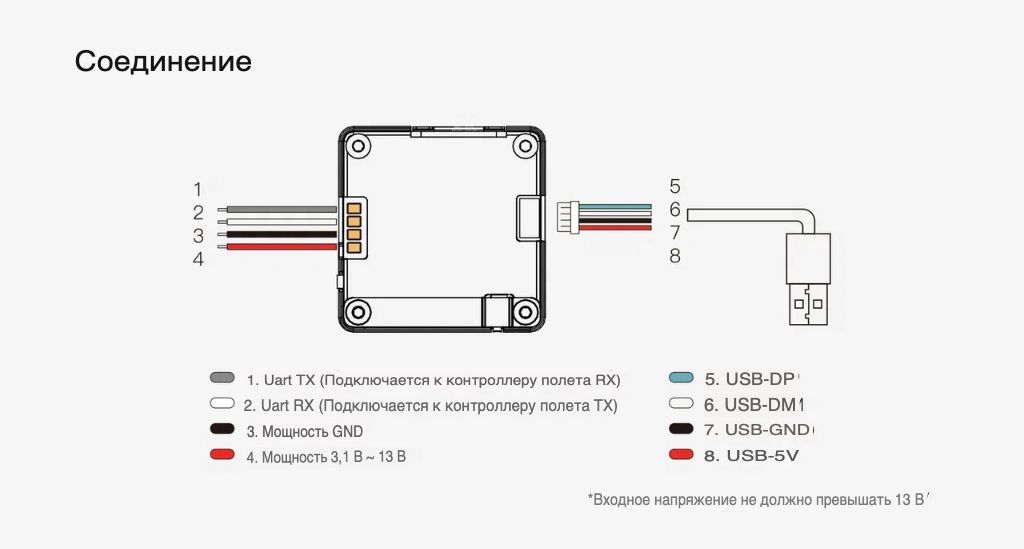 Соединение

1
2
3
4

5
6
7
8

1. Uart TX (Подключается к контроллеру полета RX)
2. Uart RX (Подключается к контроллеру полета TX)
3. Мощность GND
4. Мощность 3,1 В ~ 13 В

5. USB-DP
6. USB-DM
7. USB-GND
8. USB-5V

*Входное напряжение не должно превышать 13 В