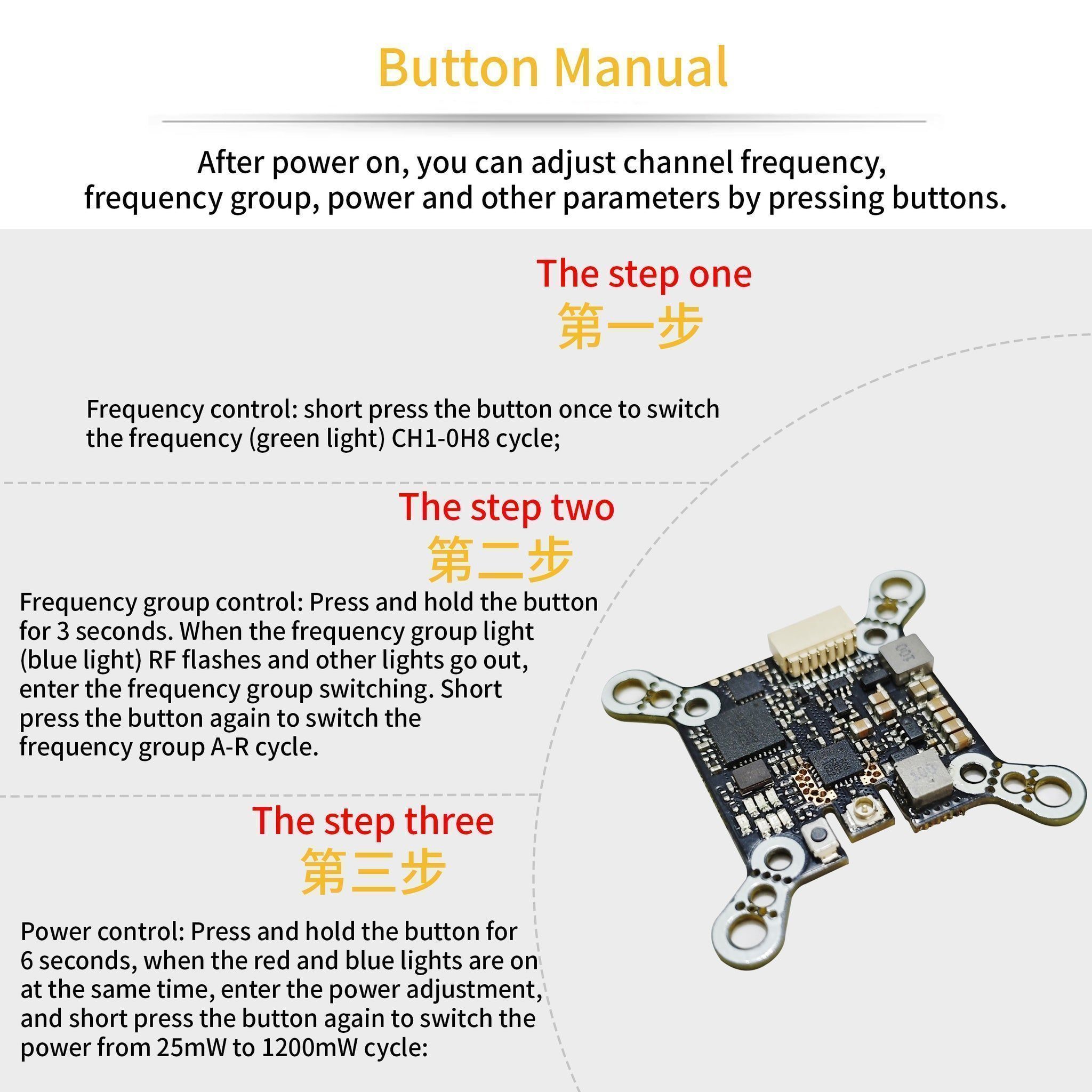 Button Manual

After power on, you can adjust channel frequency, frequency group, power and other parameters by pressing buttons.

The step one
第一步

Frequency control: short press the button once to switch the frequency (green light) CH1-0H8 cycle;

The step two
第二步

Frequency group control: Press and hold the button for 3 seconds. When the frequency group light (blue light) RF flashes and other lights go out, enter the frequency group switching. Short press the button again to switch the frequency group A-R cycle.

The step three
第三步

Power control: Press and hold the button for 6 seconds, when the red and blue lights are on at the same time, enter the power adjustment, and short press the button again to switch the power from 25mW to 1200mW cycle:

100

100