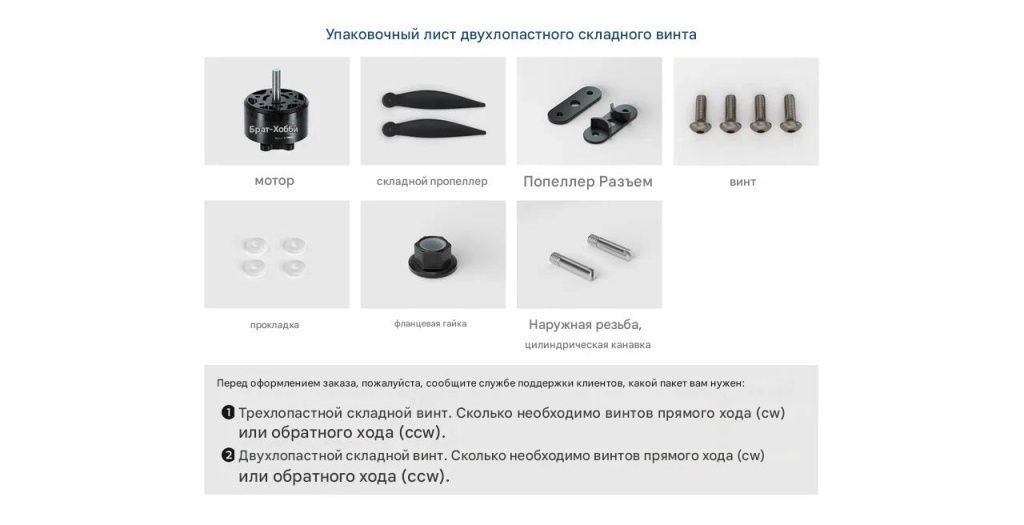 Упаковочный лист двухлопастного складного винта

Брат-Хобби

мотор

складной пропеллер

Попеллер Разъем

винт

прокладка

фланцевая гайка

Наружная резьба, цилиндрическая канавка

Перед оформлением заказа, пожалуйста, сообщите службе поддержки клиентов, какой пакет вам нужен:

❶ Трехлопастной складной винт. Сколько необходимо винтов прямого хода (cw) или обратного хода (ccw).

❷ Двухлопастной складной винт. Сколько необходимо винтов прямого хода (cw) или обратного хода (ccw).