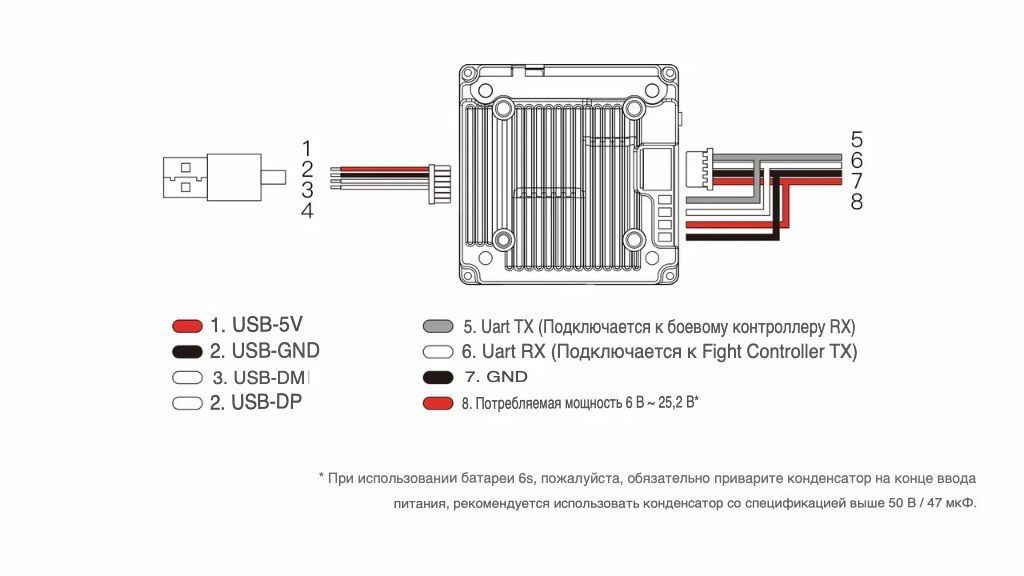 1
2
3
4

5
6
7
8

1. USB-5V
2. USB-GND
3. USB-DM
2. USB-DP

5. Uart TX (Подключается к боевому контроллеру RX)
6. Uart RX (Подключается к Fight Controller TX)
7. GND
8. Потребляемая мощность 6 В ~ 25,2 В*

* При использовании батареи 6s, пожалуйста, обязательно приварите конденсатор на конце ввода питания, рекомендуется использовать конденсатор со спецификацией выше 50 В / 47 мкФ.