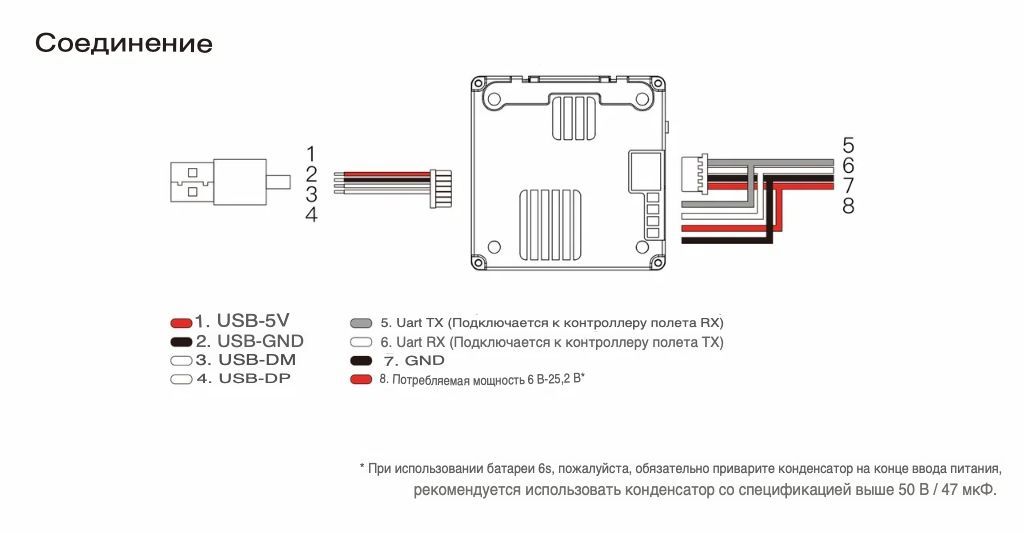 Соединение

1
2
3
4

5
6
7
8

1. USB-5V
2. USB-GND
3. USB-DM
4. USB-DP

5. Uart TX (Подключается к контроллеру полета RX)
6. Uart RX (Подключается к контроллеру полета TX)
7. GND
8. Потребляемая мощность 6 В-25,2 В*

* При использовании батареи 6s, пожалуйста, обязательно приварите конденсатор на конце ввода питания, рекомендуется использовать конденсатор со спецификацией выше 50 В / 47 мкФ.