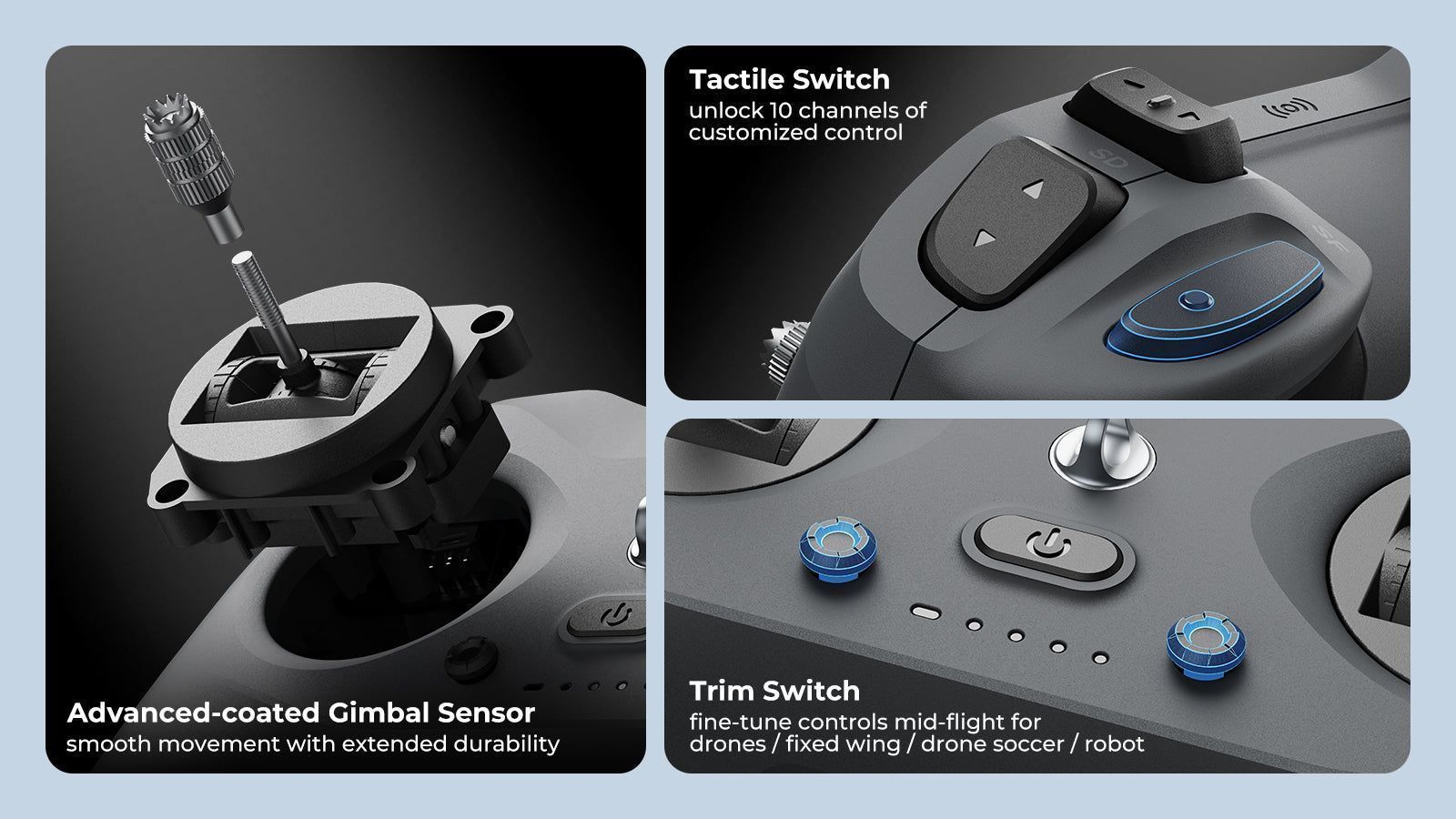 Advanced-coated Gimbal Sensor
smooth movement with extended durability

Tactile Switch
unlock 10 channels of customized control

SD

SF

Trim Switch
fine-tune controls mid-flight for drones / fixed wing / drone soccer / robot